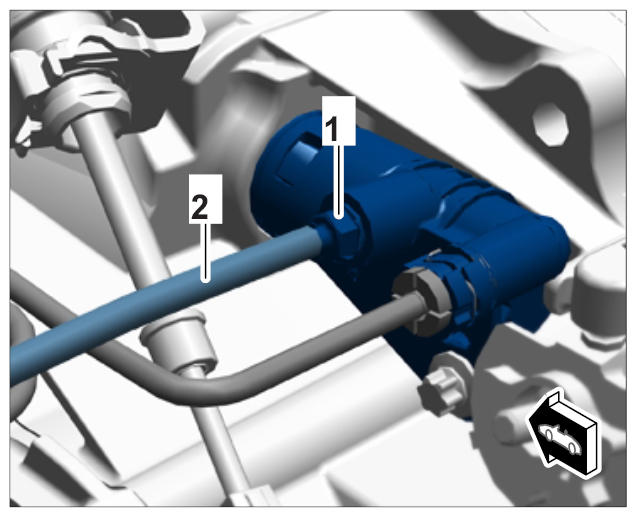 1
2