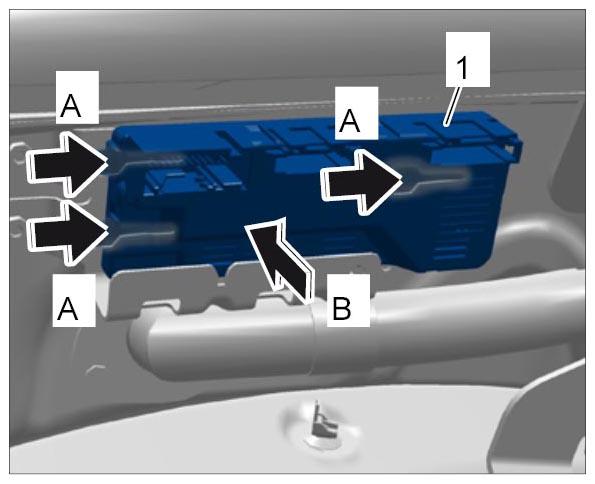 A
A
1
A
B