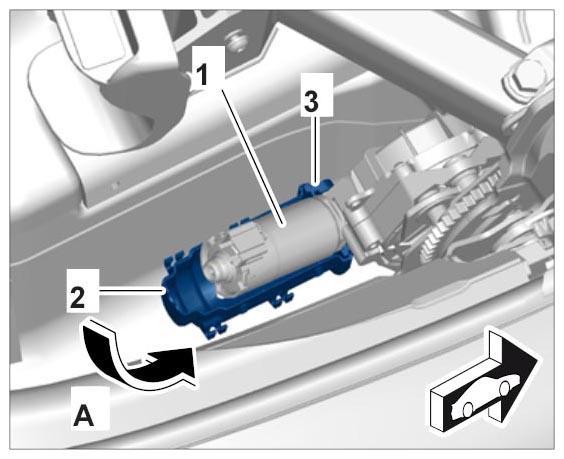 1
3
2
A