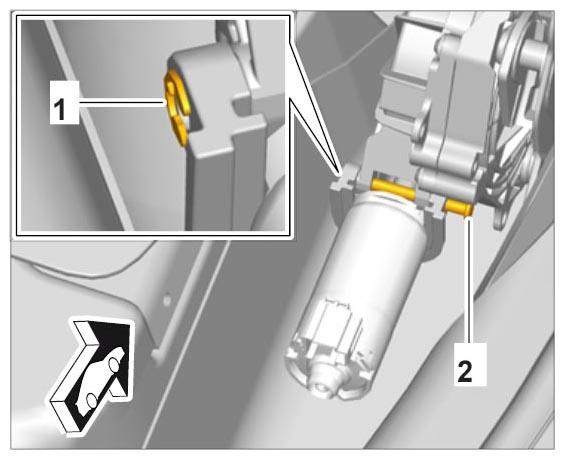 1

2