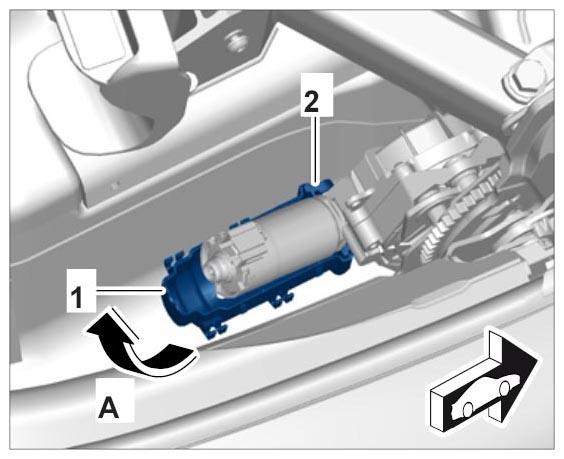 2

1

A