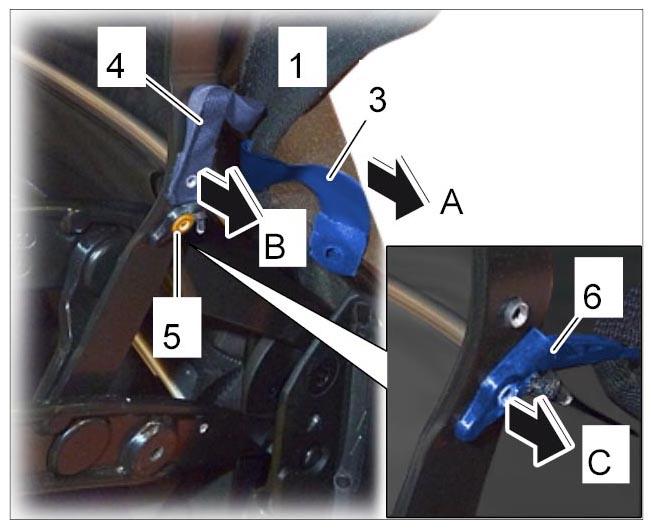 4
1
3
A
B
5
6
C