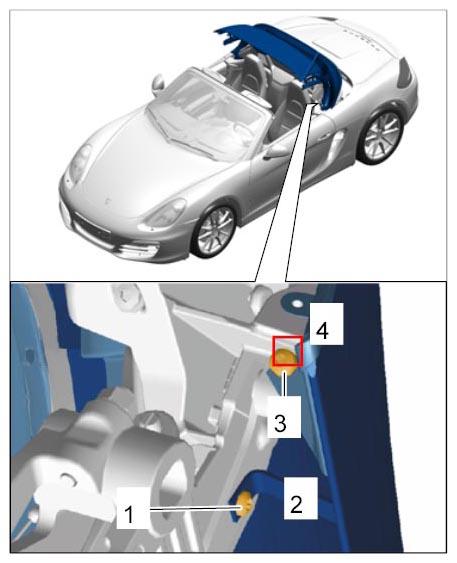 4

3

1

2