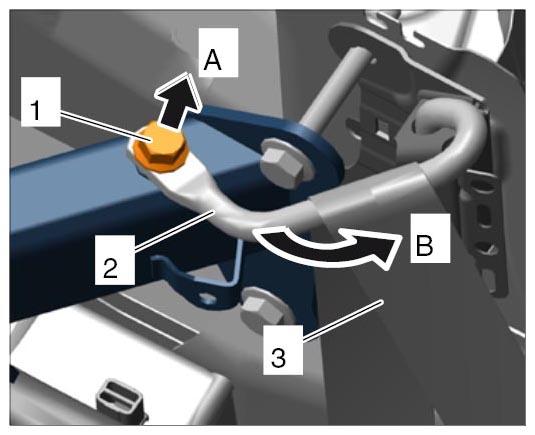 A
1
2
B
3