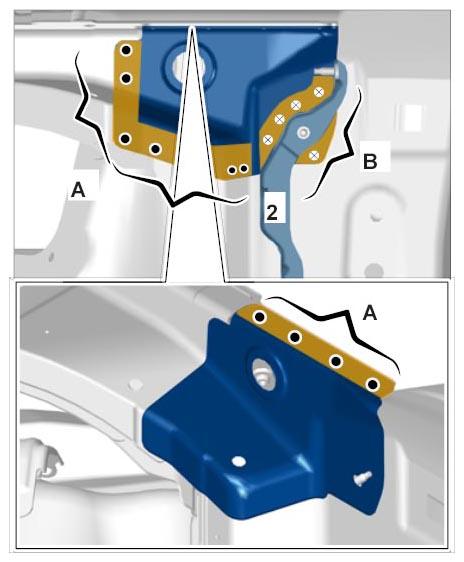 A
B
2
A