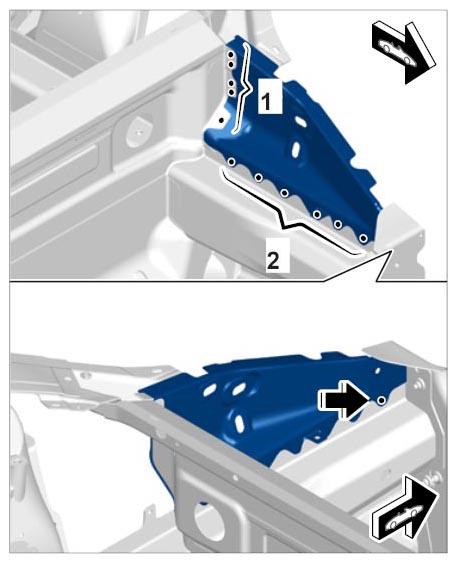 1

2