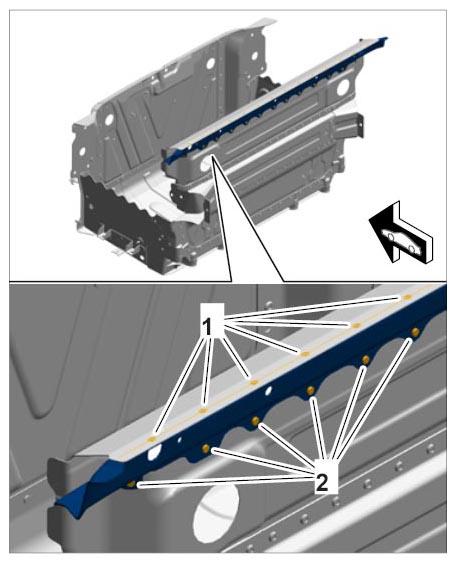 1
2