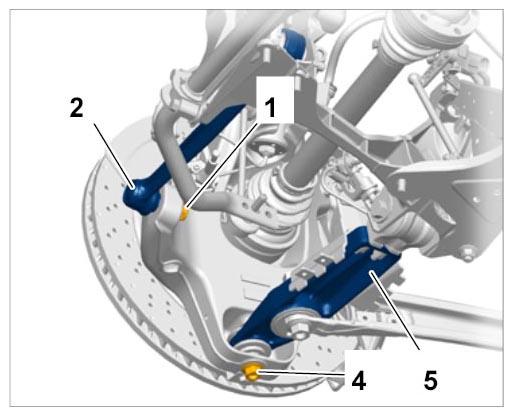 2
1
4
5