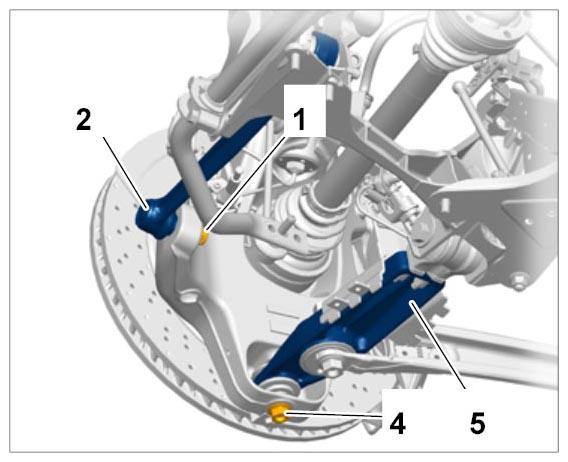 2
1
4
5