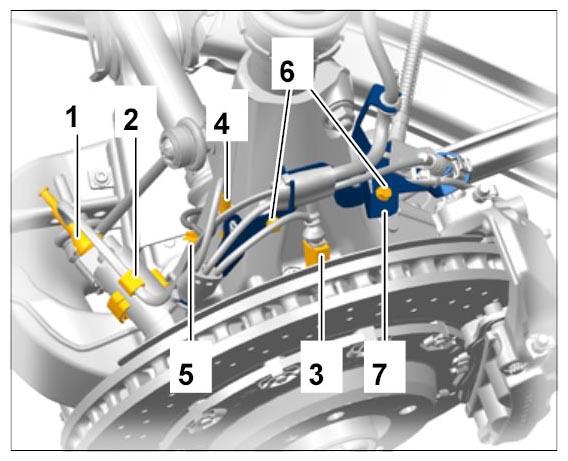 1
2
4
6
5
3
7