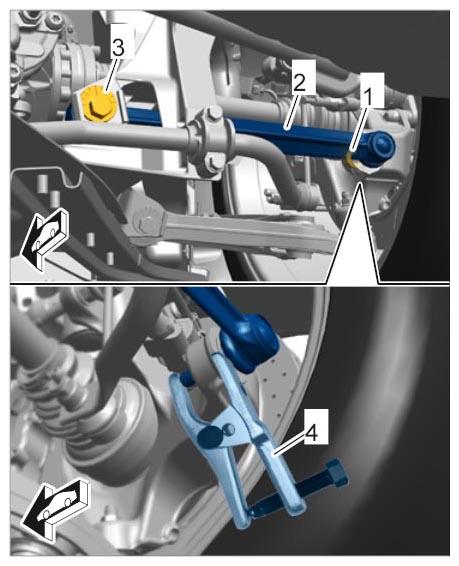 3
2
1
4