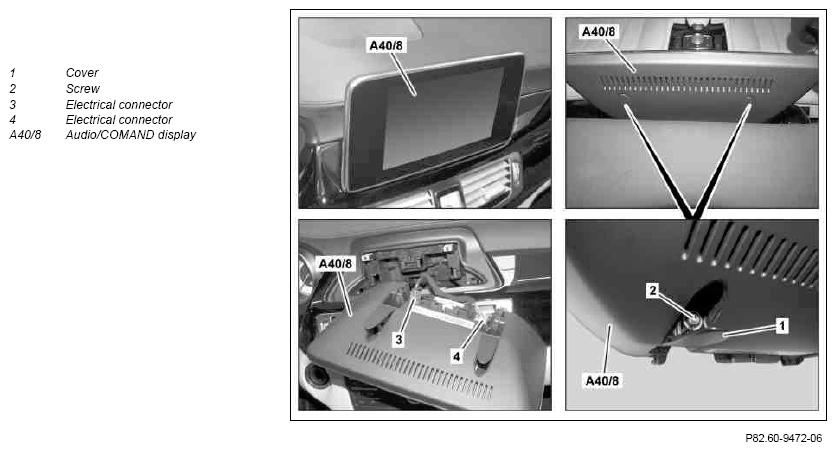 1 Cover
2 Screw
3 Electrical connector
4 Electrical connector
A40/8 Audio/COMAND display

A40/8

A40/8

A40/8

3

4

2

1

A40/8

P82.60-9472-06