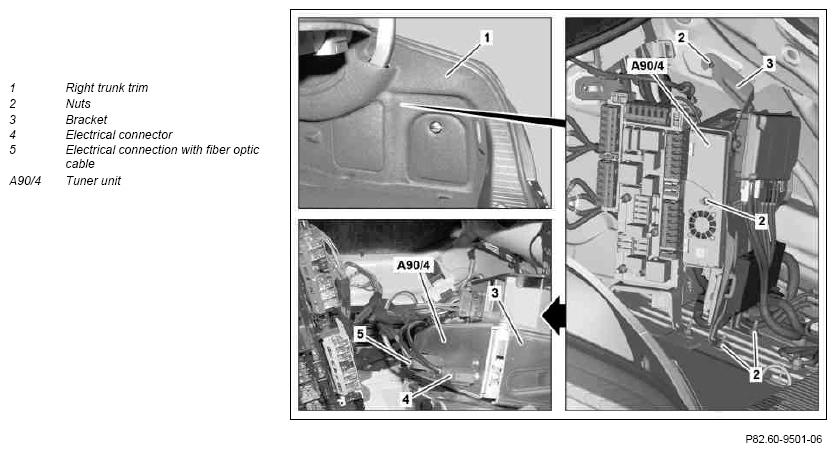 | | |
|---|---|
| 1 | Right trunk trim |
| 2 | Nuts |
| 3 | Bracket |
| 4 | Electrical connector |
| 5 | Electrical connection with fiber optic cable |
| A90/4 | Tuner unit |

1

2

A90/4

3

2

2

A90/4

3

5

4

P82.60-9501-06