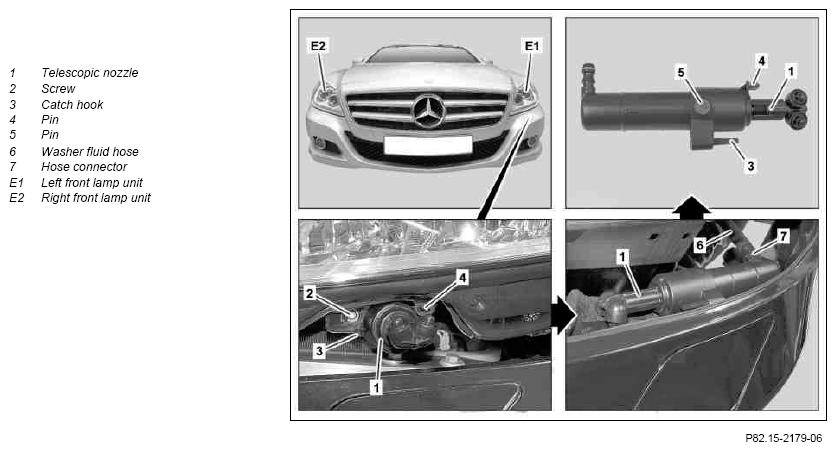 1 Telescopic nozzle
2 Screw
3 Catch hook
4 Pin
5 Pin
6 Washer fluid hose
7 Hose connector
E1 Left front lamp unit
E2 Right front lamp unit

E2
E1

5
4
1
3

2
4
3
1

1
6
7

P82.15-2179-06