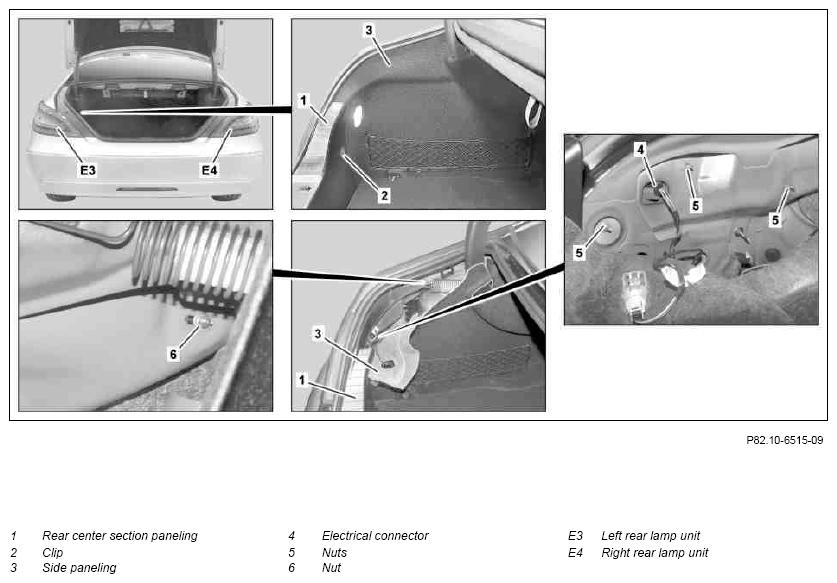 E3
E4
3
1
2
4
5
5
5
6
3
1

P82.10-6515-09

1 Rear center section paneling
2 Clip
3 Side paneling

4 Electrical connector
5 Nuts
6 Nut

E3 Left rear lamp unit
E4 Right rear lamp unit