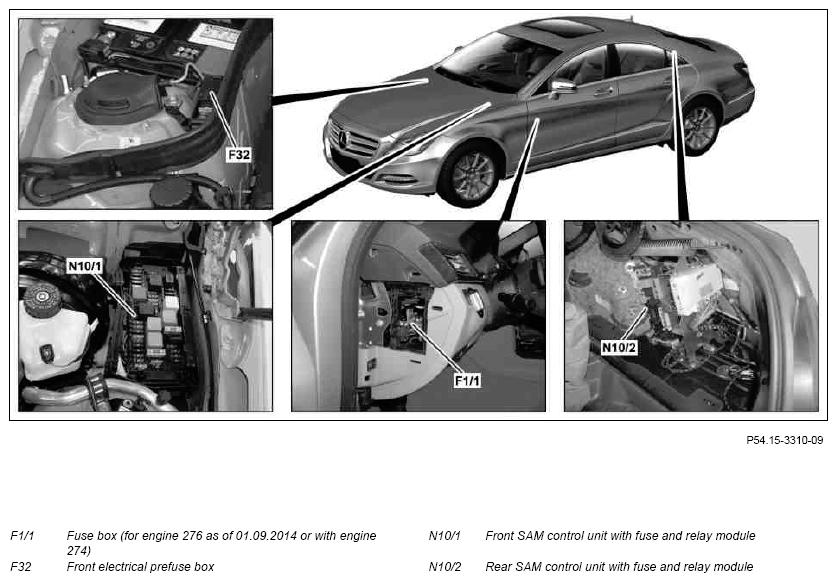 F32

N10/1

F1/1

N10/2

P54.15-3310-09

F1/1 Fuse box (for engine 276 as of 01.09.2014 or with engine 274)

F32 Front electrical prefuse box

N10/1 Front SAM control unit with fuse and relay module

N10/2 Rear SAM control unit with fuse and relay module