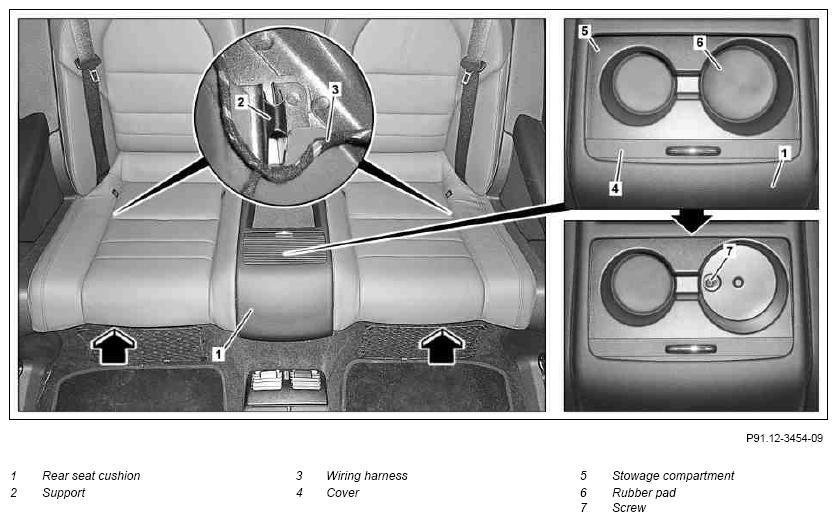 2
3
1
5
6
4
1
7

P91.12-3454-09

1 Rear seat cushion
2 Support

3 Wiring harness
4 Cover

5 Stowage compartment
6 Rubber pad
7 Screw