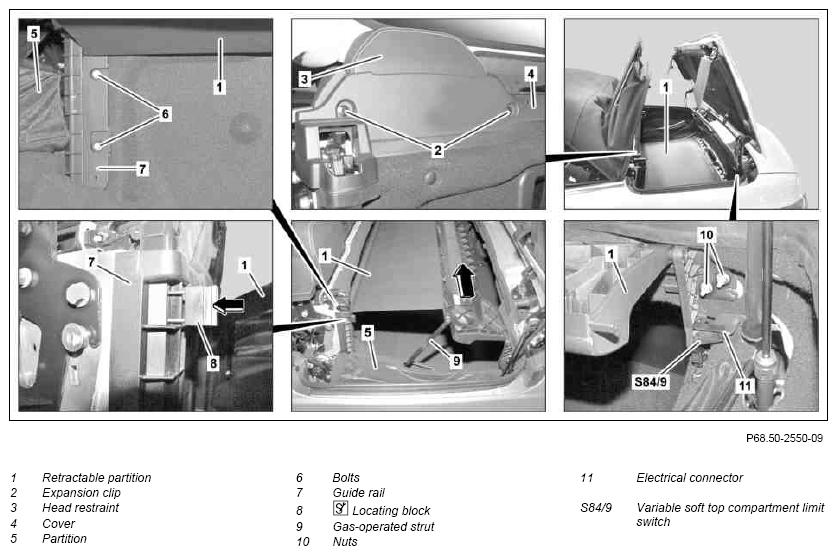 5
1
6
7
3
4
2
1
7
1
8
1
5
9
1
10
S84/9
11

P68.50-2550-09

1 Retractable partition
2 Expansion clip
3 Head restraint
4 Cover
5 Partition

6 Bolts
7 Guide rail
8 Locating block
9 Gas-operated strut
10 Nuts

11 Electrical connector

S84/9 Variable soft top compartment limit switch