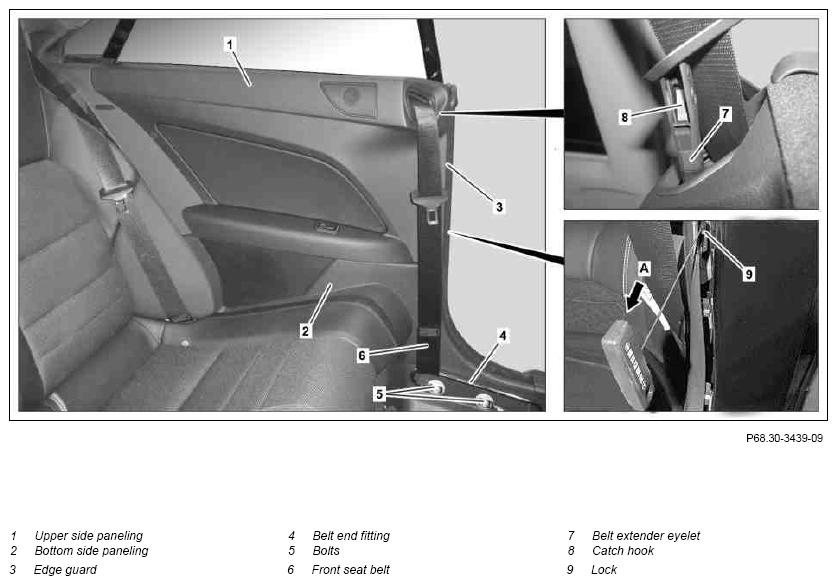 1
3
2
6
4
5
8
7
A
9

P68.30-3439-09

1 Upper side paneling
2 Bottom side paneling
3 Edge guard

4 Belt end fitting
5 Bolts
6 Front seat belt

7 Belt extender eyelet
8 Catch hook
9 Lock