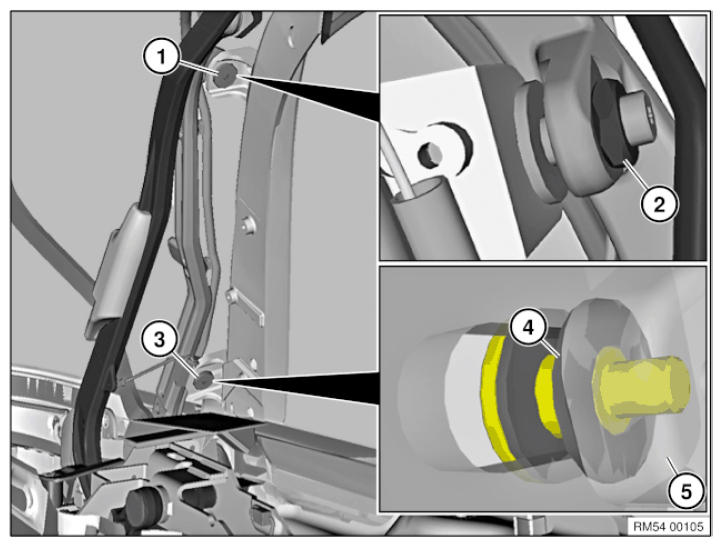 1
2
3
4
5
RM54 00105