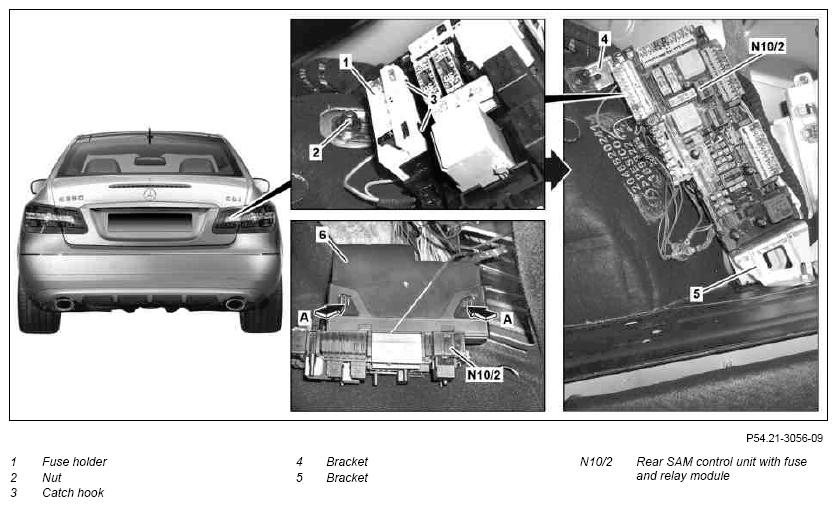 1
3
2
6
A
A
N10/2
4
N10/2
5

P54.21-3056-09

1 Fuse holder
2 Nut
3 Catch hook

4 Bracket
5 Bracket

N10/2 Rear SAM control unit with fuse and relay module