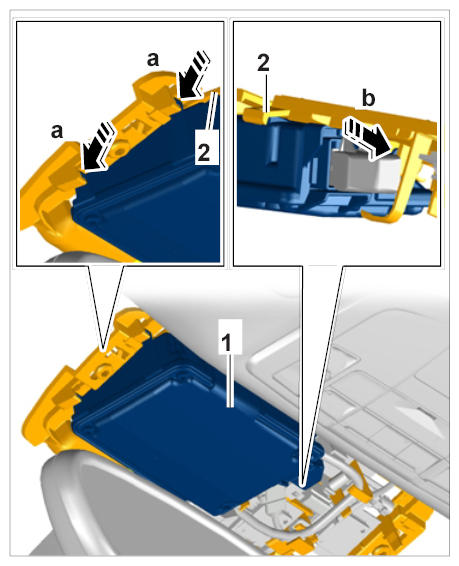 a
a
2
2
b
1