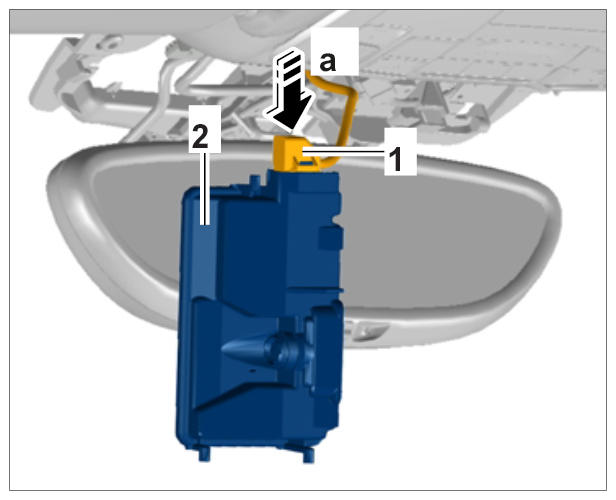 a
2
1