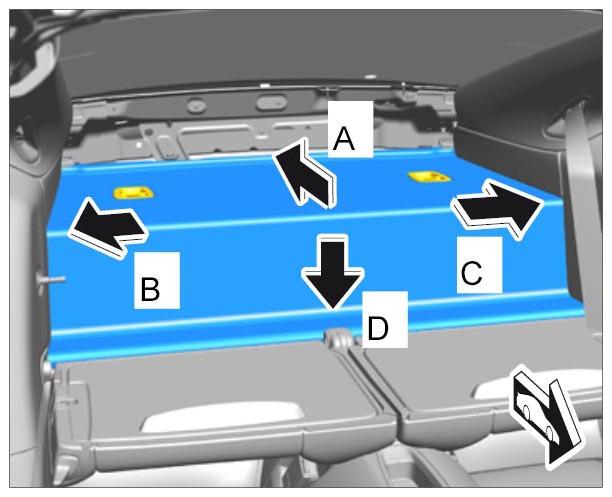 A
B
C
D