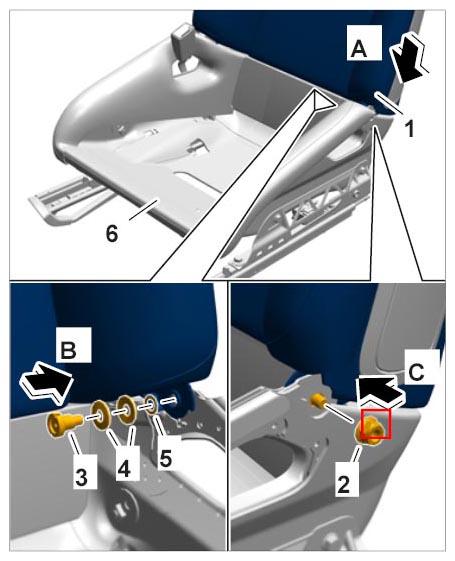 A
1
6
B
3
4
5
C
2