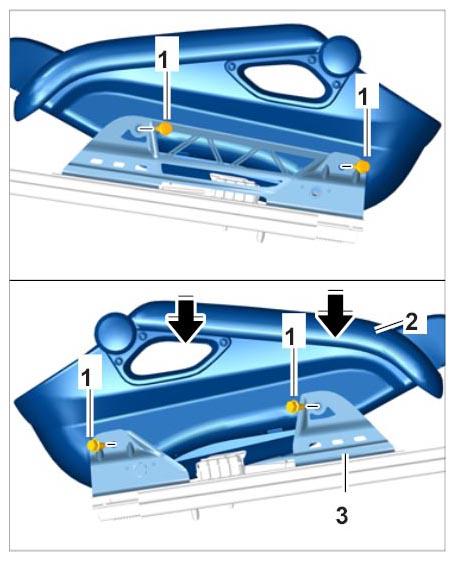 1
1
1
1
2
3