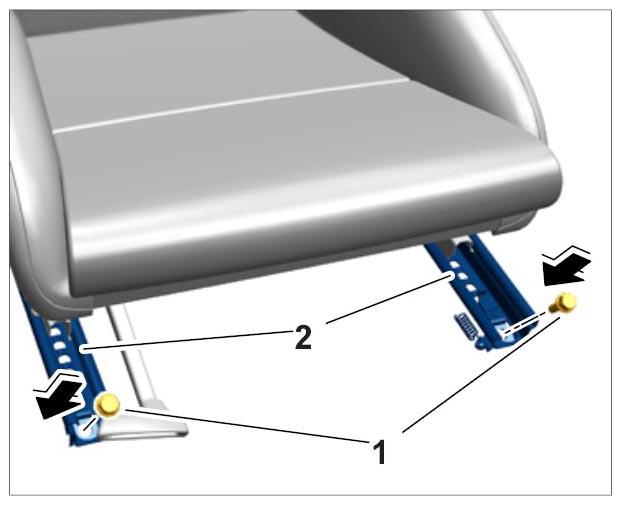 2

1