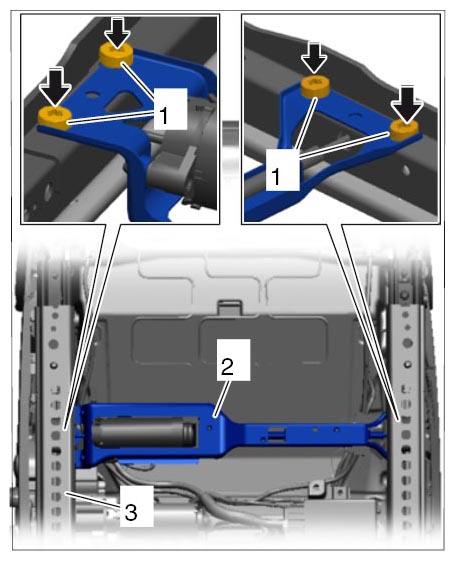 1
1
2
3