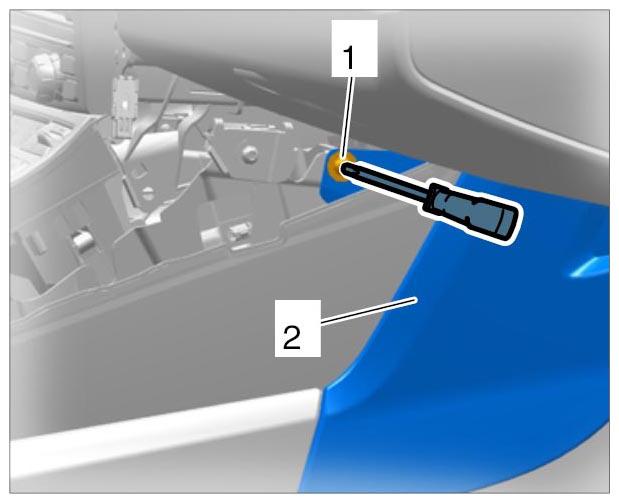 1

2