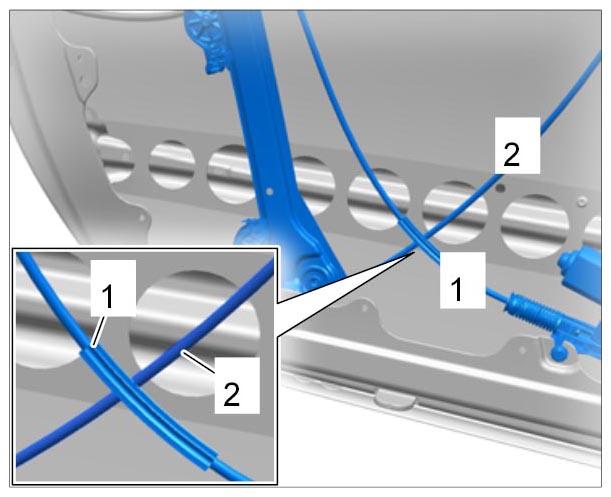 2
1
1
2