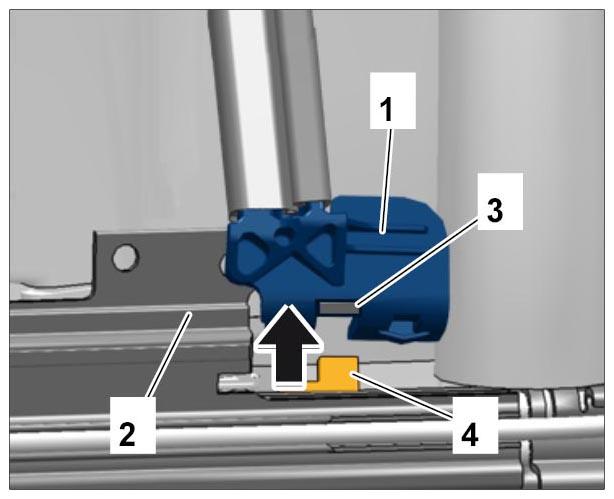 1
3
2
4