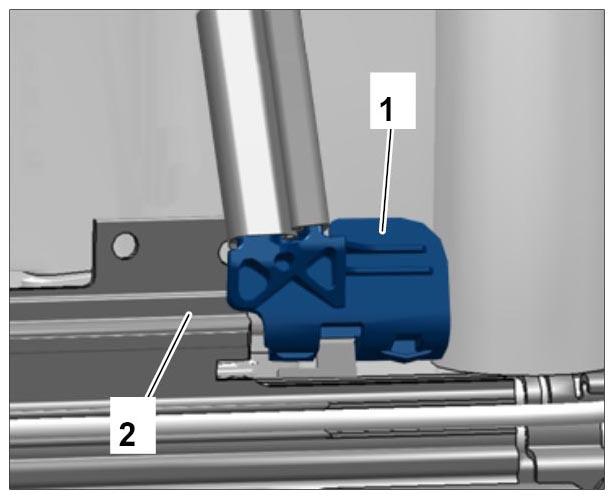 1
2