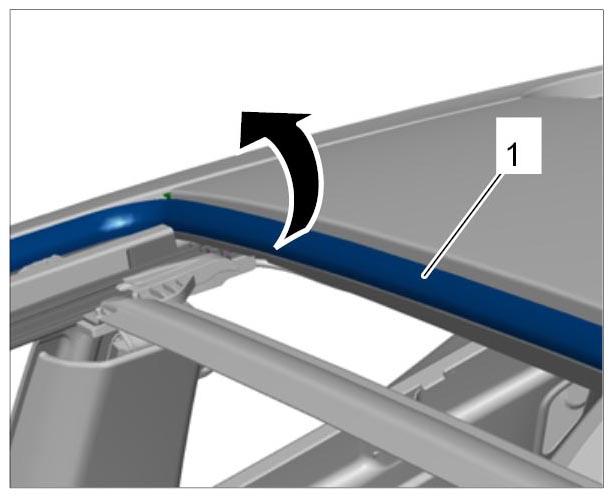 1