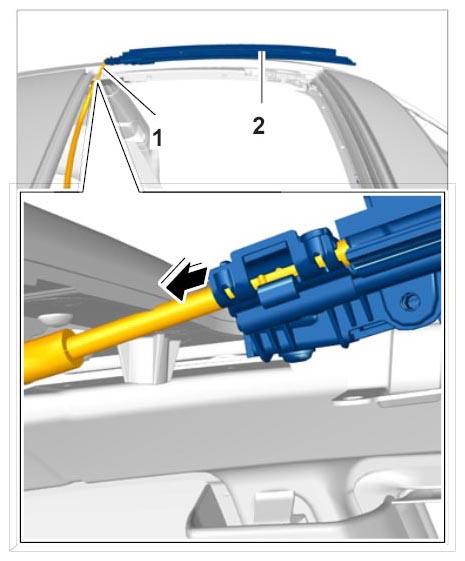 1
2