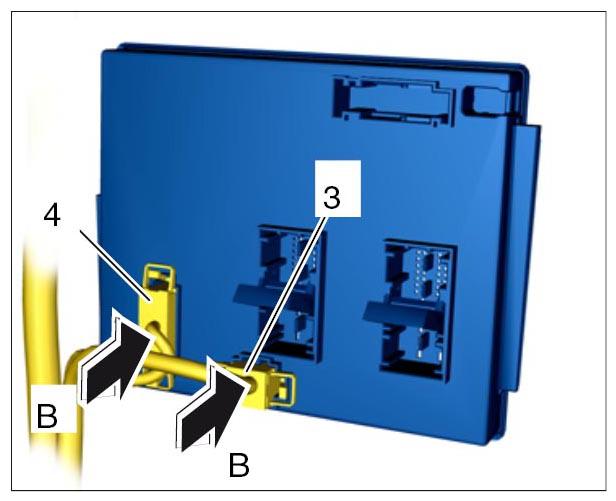 3
4
B
B