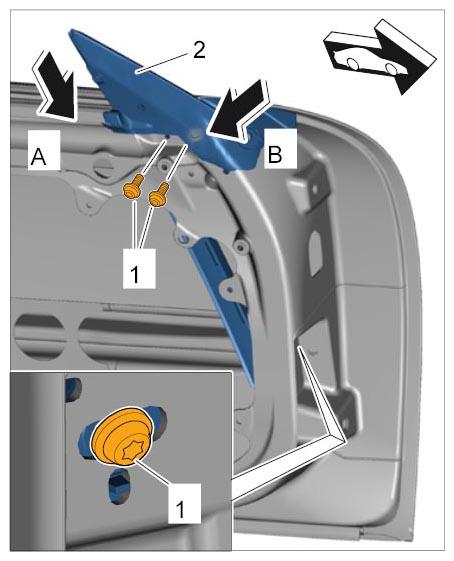 2
A
B
1
1