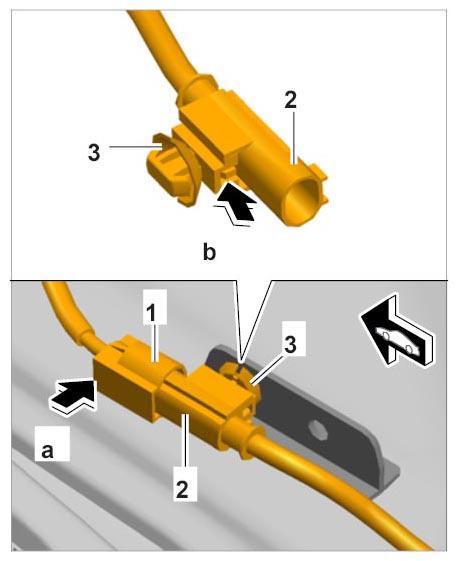 2
3
b
1
3
a
2