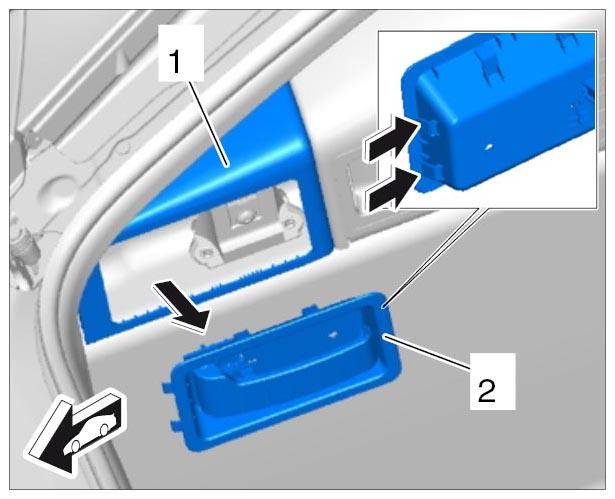 1
2