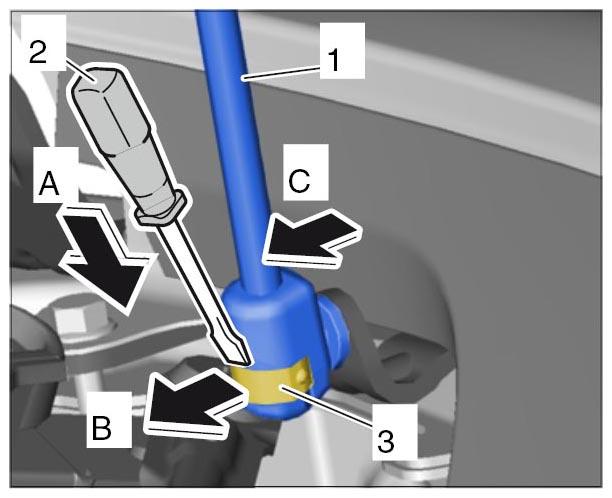 2
1
A
C
B
3