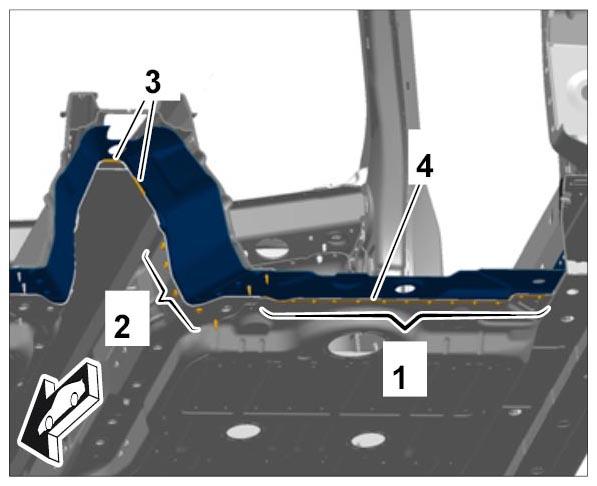 3
4
2
1