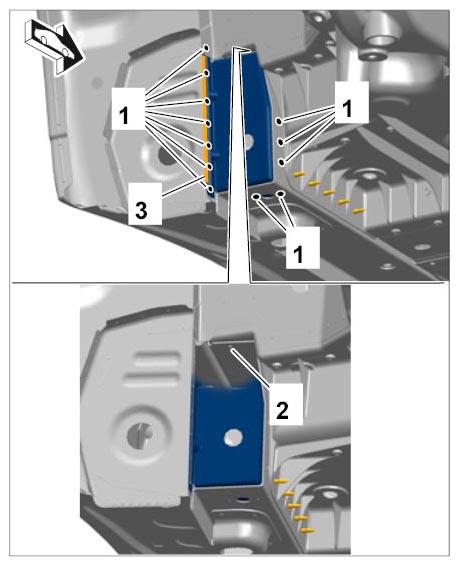 1
1
3
1
2