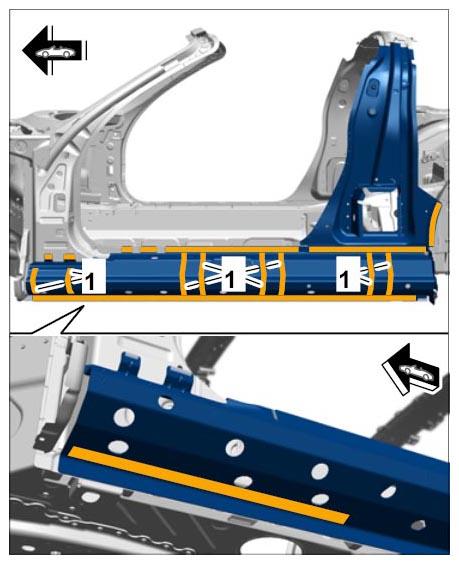 1
1
1