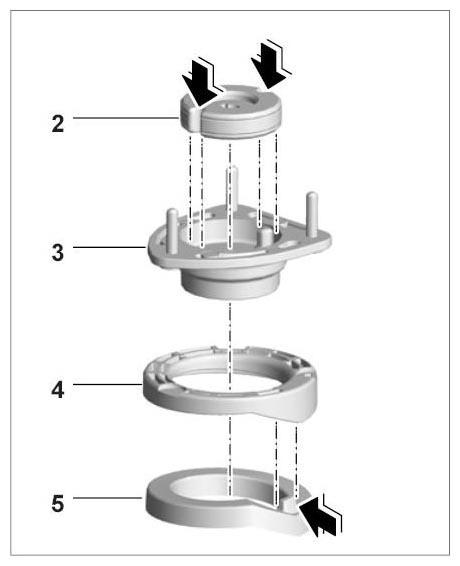 2
3
4
5