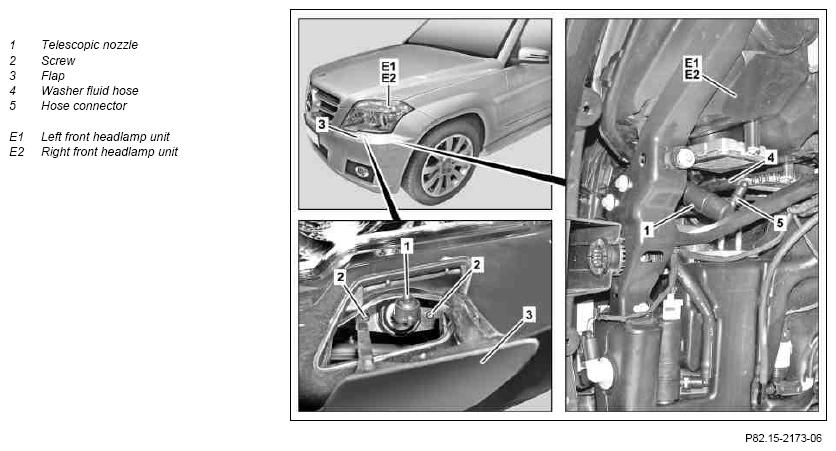 1 Telescopic nozzle
2 Screw
3 Flap
4 Washer fluid hose
5 Hose connector

E1 Left front headlamp unit
E2 Right front headlamp unit

E1
E2
3
1
2
2
3
E1
E2
4
1
5

P82.15-2173-06