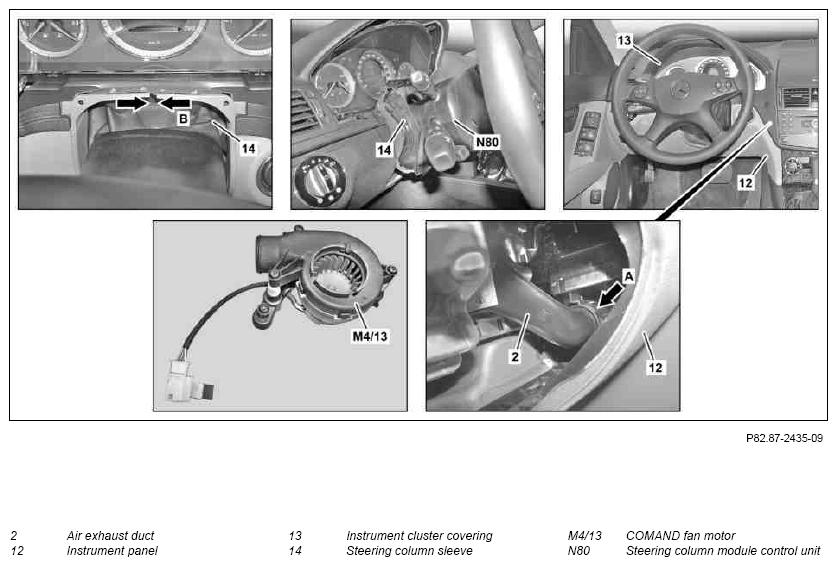 B
14
14
N80
13
12
M4/13
A
2
12

P82.87-2435-09

2 Air exhaust duct
12 Instrument panel
13 Instrument cluster covering
14 Steering column sleeve
M4/13 COMAND fan motor
N80 Steering column module control unit