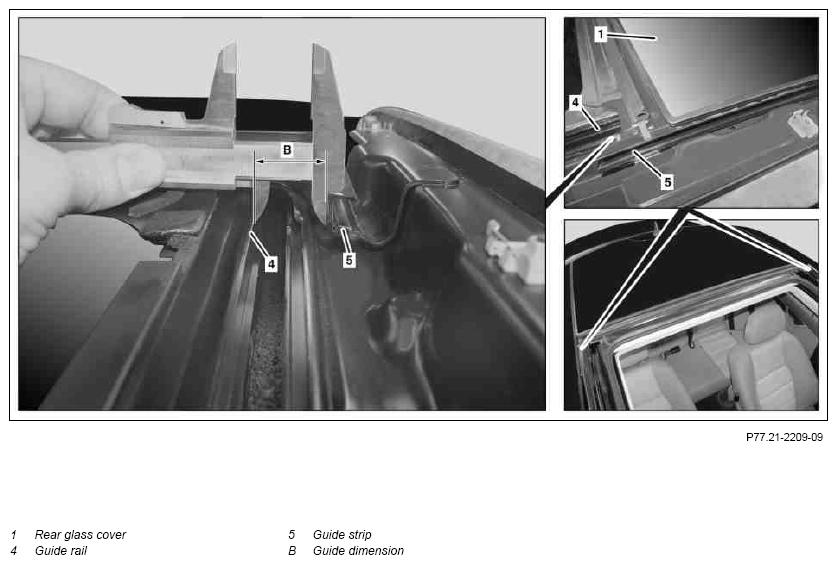 B
4
5
1
4
5

P77.21-2209-09

1 Rear glass cover
4 Guide rail

5 Guide strip
B Guide dimension